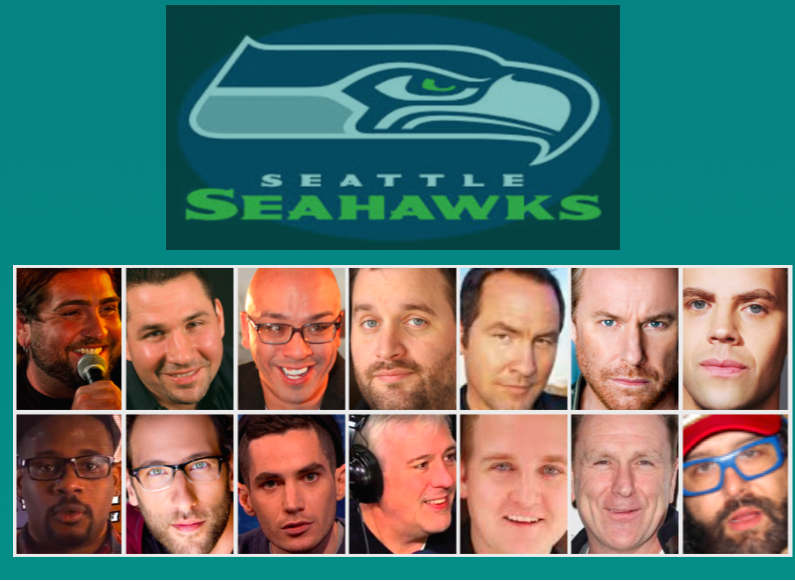 SEATTLE
SEAHAWKS